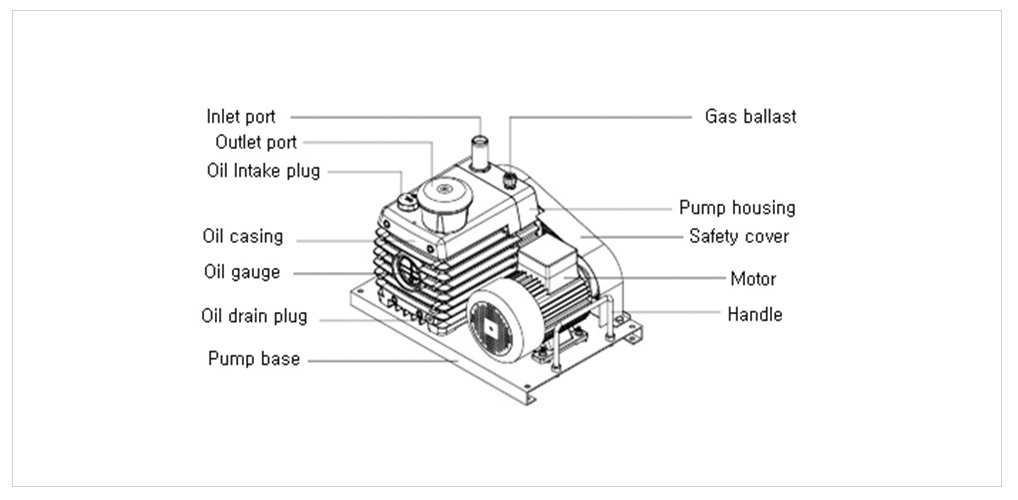 Inlet port
Outlet port
Oil Intake plug
Oil casing
Oil gauge
Oil drain plug
Pump base
Gas ballast
Pump housing
Safety cover
Motor
Handle