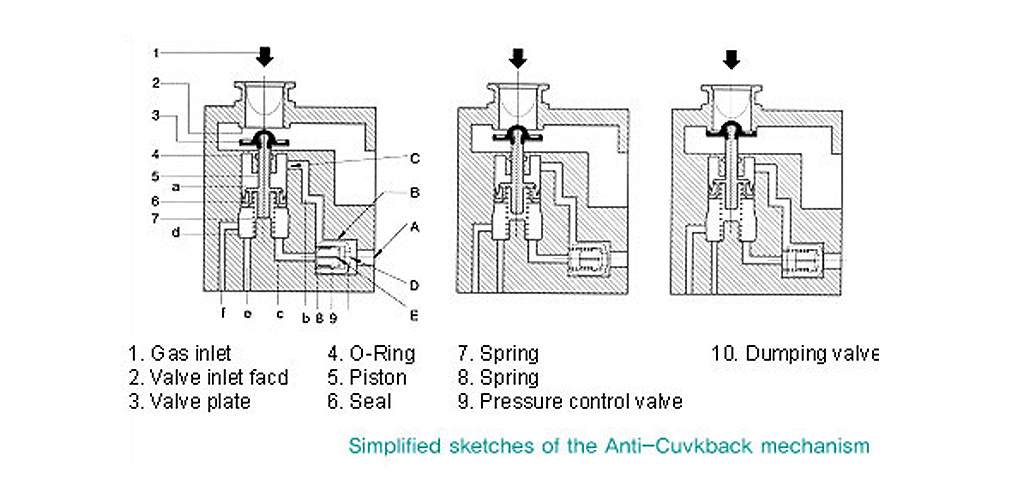 1
2
3
4
5
a
6
7
d
C
B
A
D
E
f e c b 8 9

1. Gas inlet
2. Valve inlet facd
3. Valve plate

4. O-Ring
5. Piston
6. Seal

7. Spring
8. Spring
9. Pressure control valve

10. Dumping valve

Simplified sketches of the Anti–Cuvkback mechanism