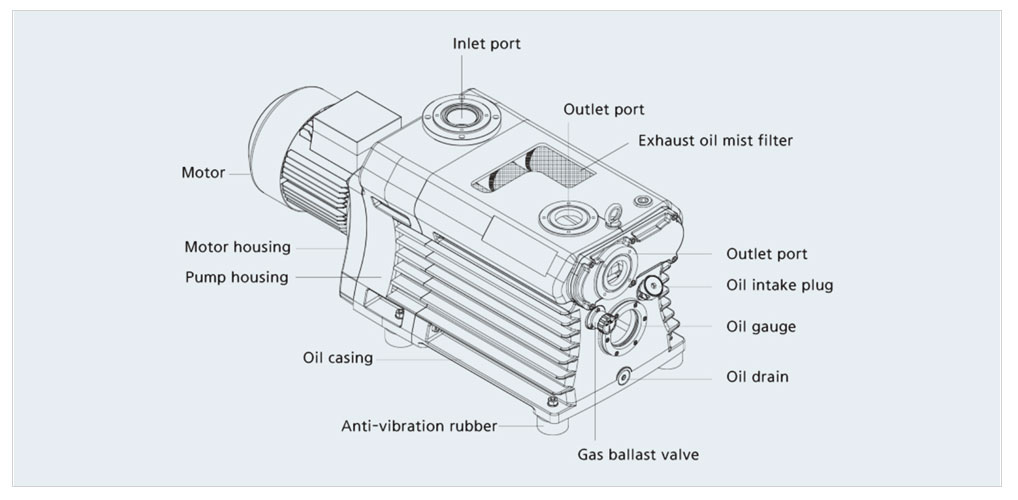 Inlet port
Outlet port
Exhaust oil mist filter
Motor
Motor housing
Pump housing
Outlet port
Oil intake plug
Oil gauge
Oil casing
Oil drain
Anti-vibration rubber
Gas ballast valve