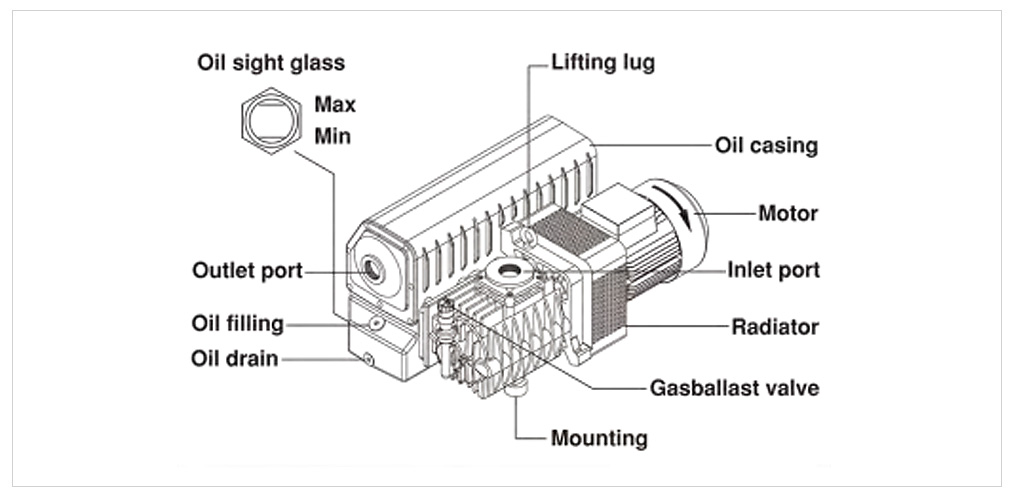 Oil sight glass
Max
Min
Lifting lug
Oil casing
Motor
Outlet port
Inlet port
Oil filling
Radiator
Oil drain
Gasballast valve
Mounting